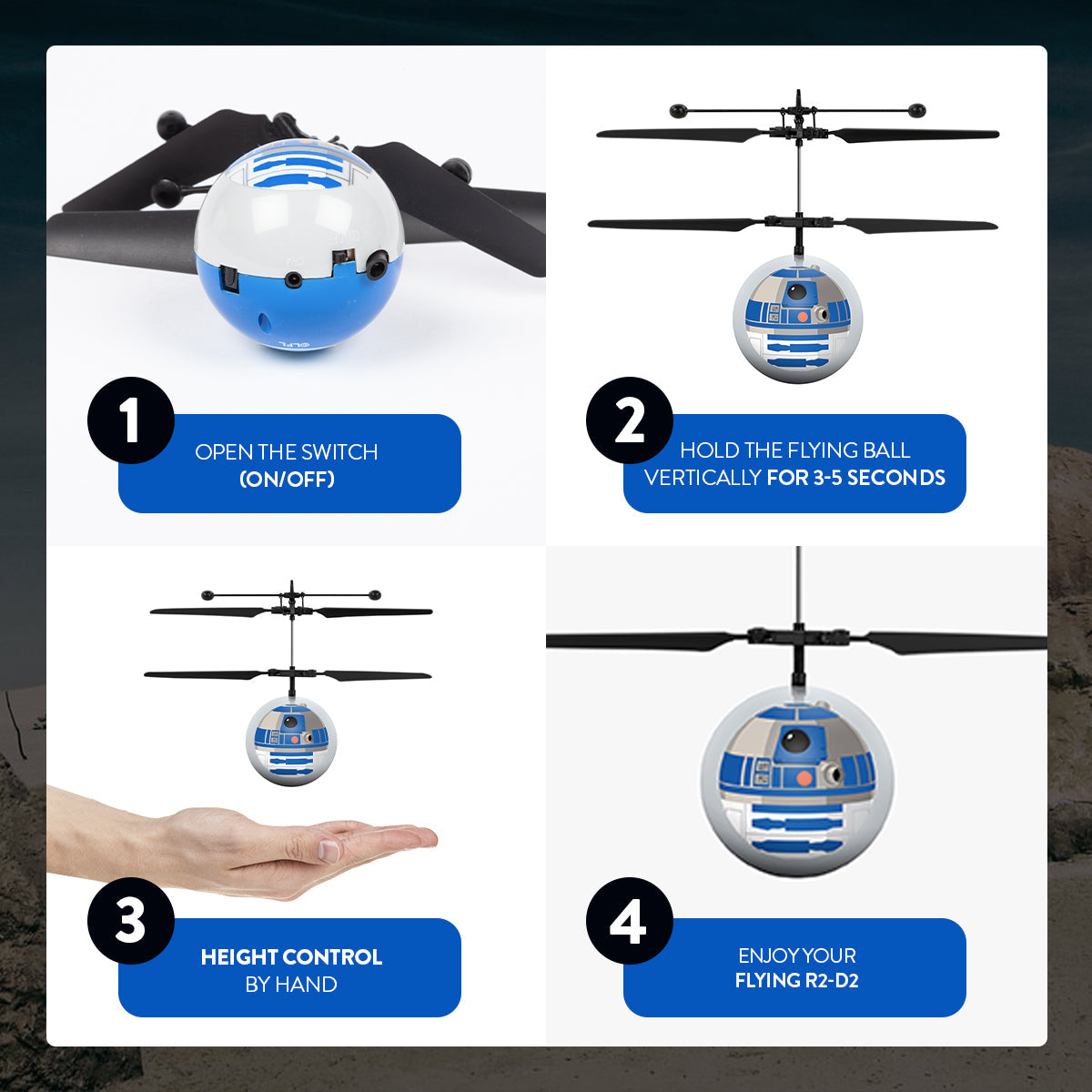 1
OPEN THE SWITCH
(ON/OFF)

2
HOLD THE FLYING BALL VERTICALLY FOR 3-5 SECONDS

3
HEIGHT CONTROL BY HAND

4
ENJOY YOUR FLYING R2-D2